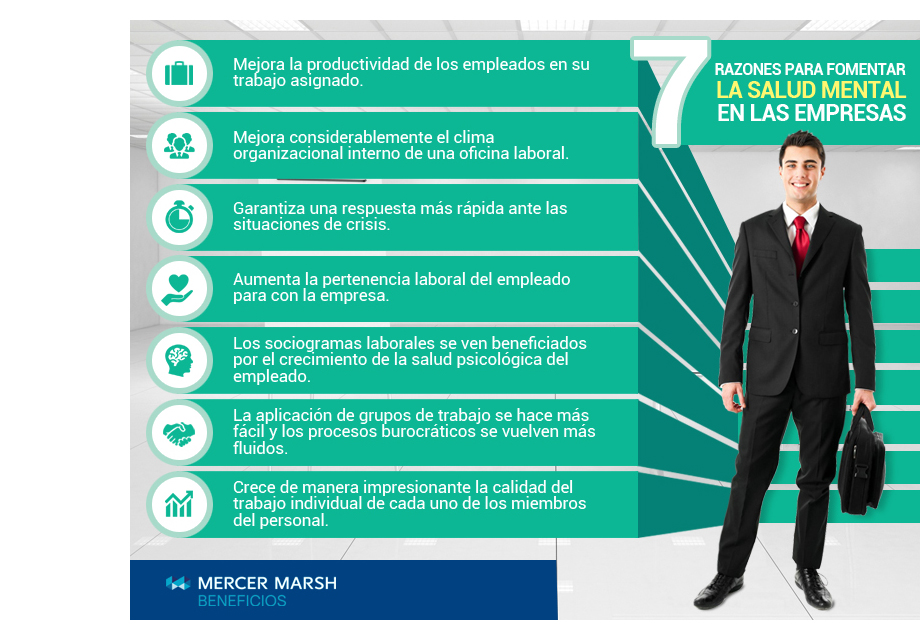 7 RAZONES PARA FOMENTAR LA SALUD MENTAL EN LAS EMPRESAS

Mejora la productividad de los empleados en su trabajo asignado.

Mejora considerablemente el clima organizacional interno de una oficina laboral.

Garantiza una respuesta más rápida ante las situaciones de crisis.

Aumenta la pertenencia laboral del empleado para con la empresa.

Los sociogramas laborales se ven beneficiados por el crecimiento de la salud psicológica del empleado.

La aplicación de grupos de trabajo se hace más fácil y los procesos burocráticos se vuelven más fluidos.

Crece de manera impresionante la calidad del trabajo individual de cada uno de los miembros del personal.

MERCER MARSH
BENEFICIOS