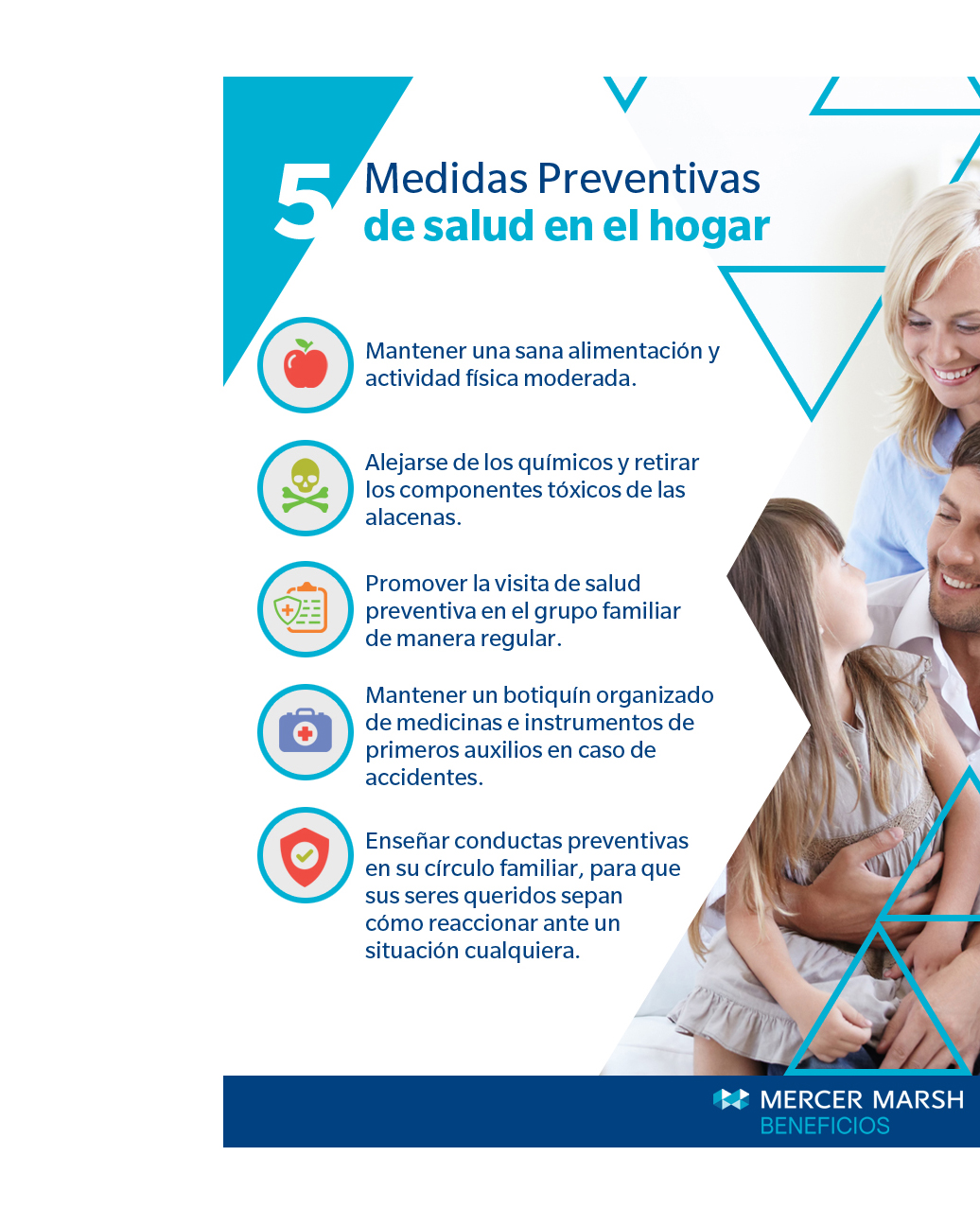 5 Medidas Preventivas de salud en el hogar

Mantener una sana alimentación y actividad física moderada.

Alejarse de los químicos y retirar los componentes tóxicos de las alacenas.

Promover la visita de salud preventiva en el grupo familiar de manera regular.

Mantener un botiquín organizado de medicinas e instrumentos de primeros auxilios en caso de accidentes.

Enseñar conductas preventivas en su círculo familiar, para que sus seres queridos sepan cómo reaccionar ante un situación cualquiera.

MERCER MARSH BENEFICIOS