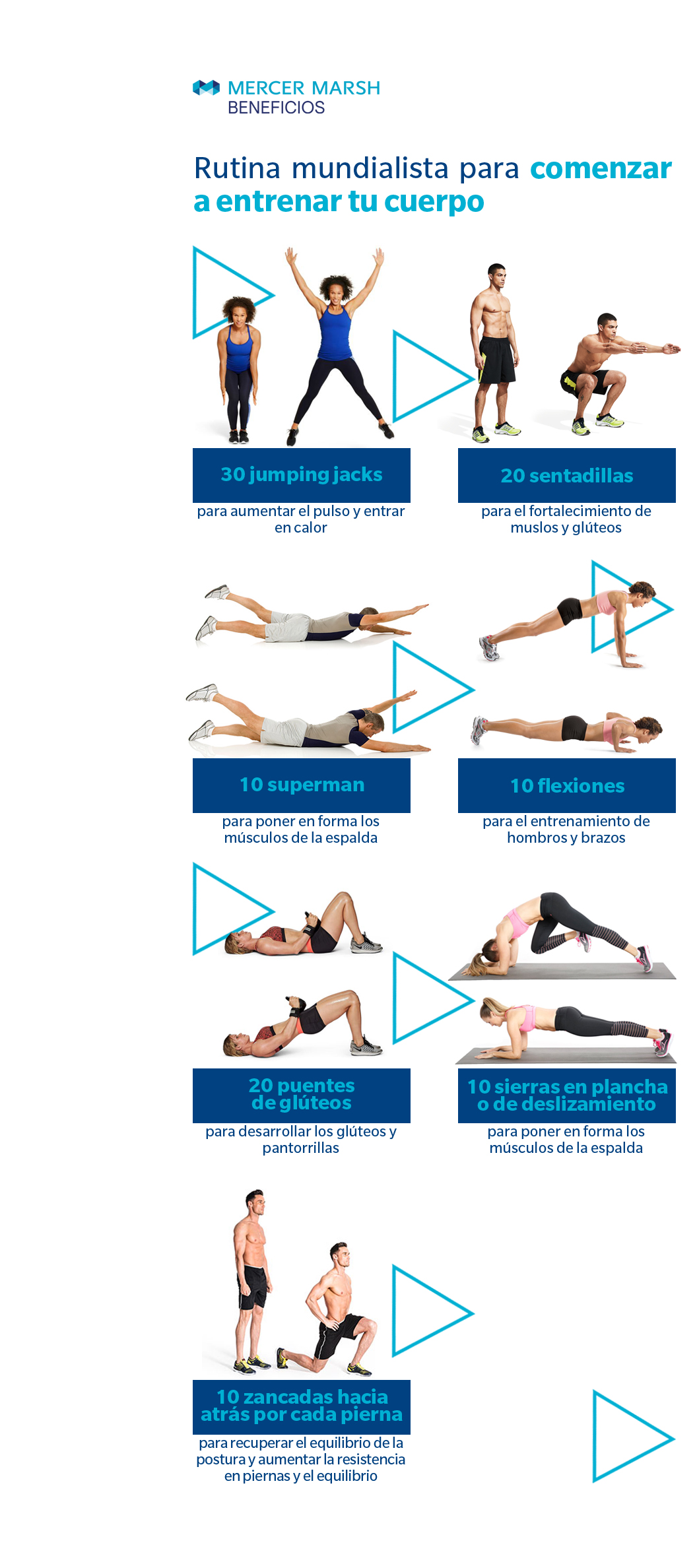 MERCER MARSH
BENEFICIOS

Rutina mundialista para comenzar a entrenar tu cuerpo

30 jumping jacks
para aumentar el pulso y entrar en calor

20 sentadillas
para el fortalecimiento de muslos y glúteos

10 superman
para poner en forma los músculos de la espalda

10 flexiones
para el entrenamiento de hombros y brazos

20 puentes de glúteos
para desarrollar los glúteos y pantorrillas

10 sierras en plancha o de deslizamiento
para poner en forma los músculos de la espalda

10 zancadas hacia atrás por cada pierna
para recuperar el equilibrio de la postura y aumentar la resistencia en piernas y el equilibrio