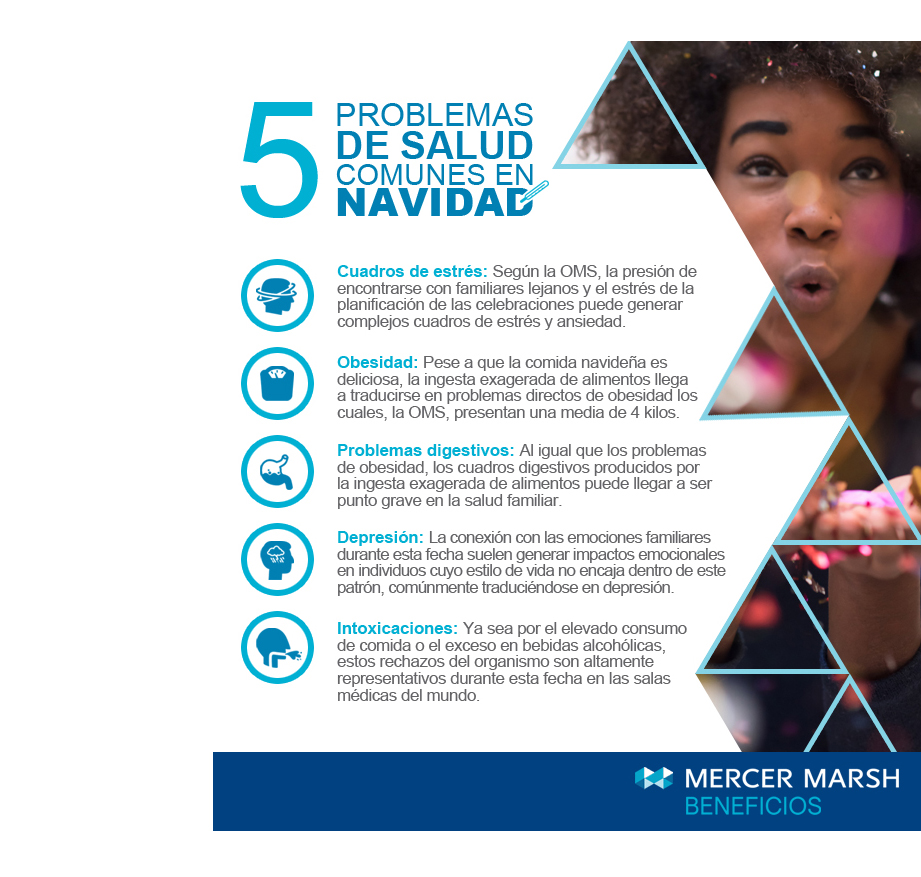 5 PROBLEMAS DE SALUD COMUNES EN NAVIDAD

Cuadros de estrés: Según la OMS, la presión de encontrarse con familiares lejanos y el estrés de la planificación de las celebraciones puede generar complejos cuadros de estrés y ansiedad.

Obesidad: Pese a que la comida navideña es deliciosa, la ingesta exagerada de alimentos llega a traducirse en problemas directos de obesidad los cuales, la OMS, presentan una media de 4 kilos.

Problemas digestivos: Al igual que los problemas de obesidad, los cuadros digestivos producidos por la ingesta exagerada de alimentos puede llegar a ser punto grave en la salud familiar.

Depresión: La conexión con las emociones familiares durante esta fecha suelen generar impactos emocionales en individuos cuyo estilo de vida no encaja dentro de este patrón, comúnmente traduciéndose en depresión.

Intoxicaciones: Ya sea por el elevado consumo de comida o el exceso en bebidas alcohólicas, estos rechazos del organismo son altamente representativos durante esta fecha en las salas médicas del mundo.

MERCER MARSH BENEFICIOS