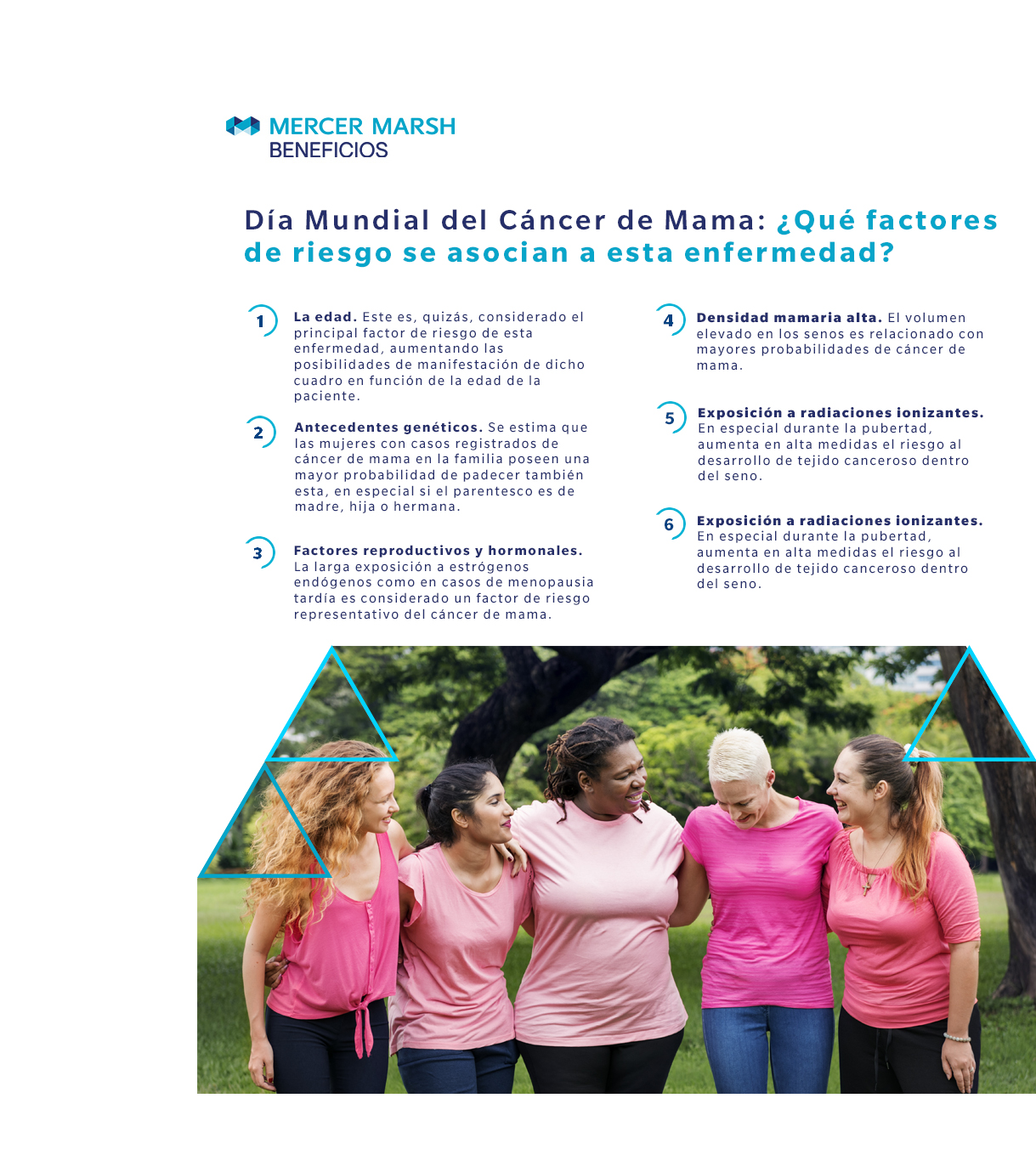 MERCER MARSH
BENEFICIOS

Día Mundial del Cáncer de Mama: ¿Qué factores de riesgo se asocian a esta enfermedad?

1 La edad. Este es, quizás, considerado el principal factor de riesgo de esta enfermedad, aumentando las posibilidades de manifestación de dicho cuadro en función de la edad de la paciente.

2 Antecedentes genéticos. Se estima que las mujeres con casos registrados de cáncer de mama en la familia poseen una mayor probabilidad de padecer también esta, en especial si el parentesco es de madre, hija o hermana.

3 Factores reproductivos y hormonales. La larga exposición a estrógenos endógenos como en casos de menopausia tardía es considerado un factor de riesgo representativo del cáncer de mama.

4 Densidad mamaria alta. El volumen elevado en los senos es relacionado con mayores probabilidades de cáncer de mama.

5 Exposición a radiaciones ionizantes. En especial durante la pubertad, aumenta en alta medidas el riesgo al desarrollo de tejido canceroso dentro del seno.

6 Exposición a radiaciones ionizantes. En especial durante la pubertad, aumenta en alta medidas el riesgo al desarrollo de tejido canceroso dentro del seno.